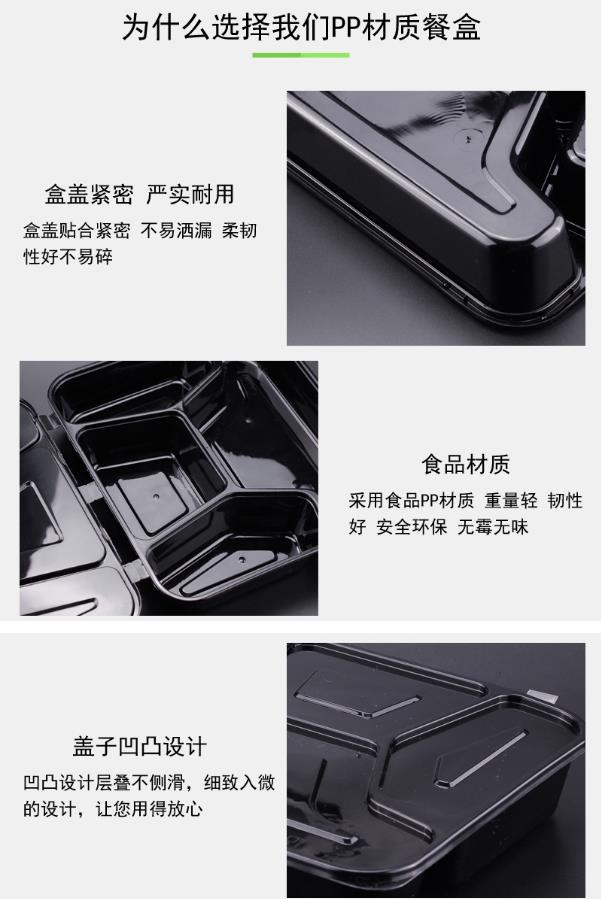 为什么选择我们PP材质餐盒

盒盖紧密 严实耐用

盒盖贴合紧密 不易洒漏 柔韧性好不易碎

食品材质

采用食品PP材质 重量轻 韧性好 安全环保 无霉无味

盖子凹凸设计

凹凸设计层叠不侧滑，细致入微的设计，让您用得放心