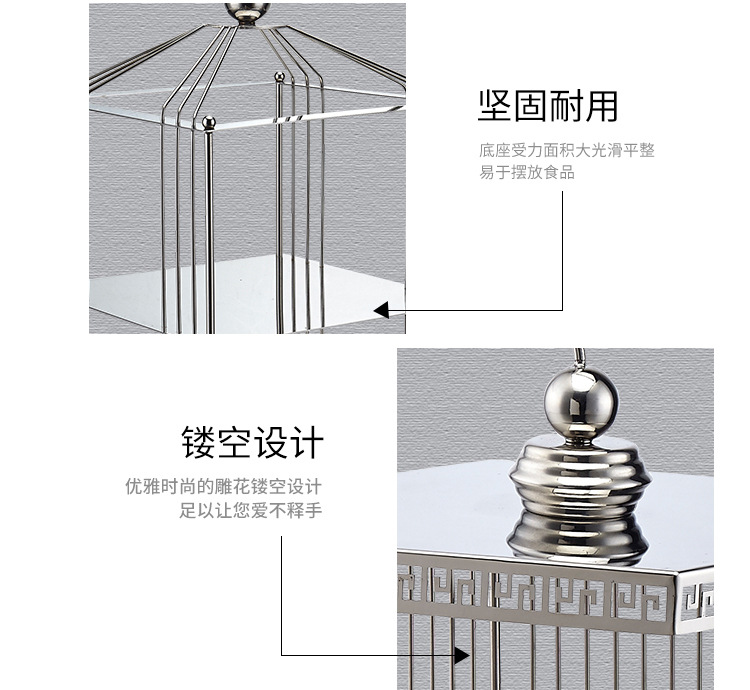 坚固耐用

底座受力面积大光滑平整
易于摆放食品

镂空设计

优雅时尚的雕花镂空设计
足以让您爱不释手