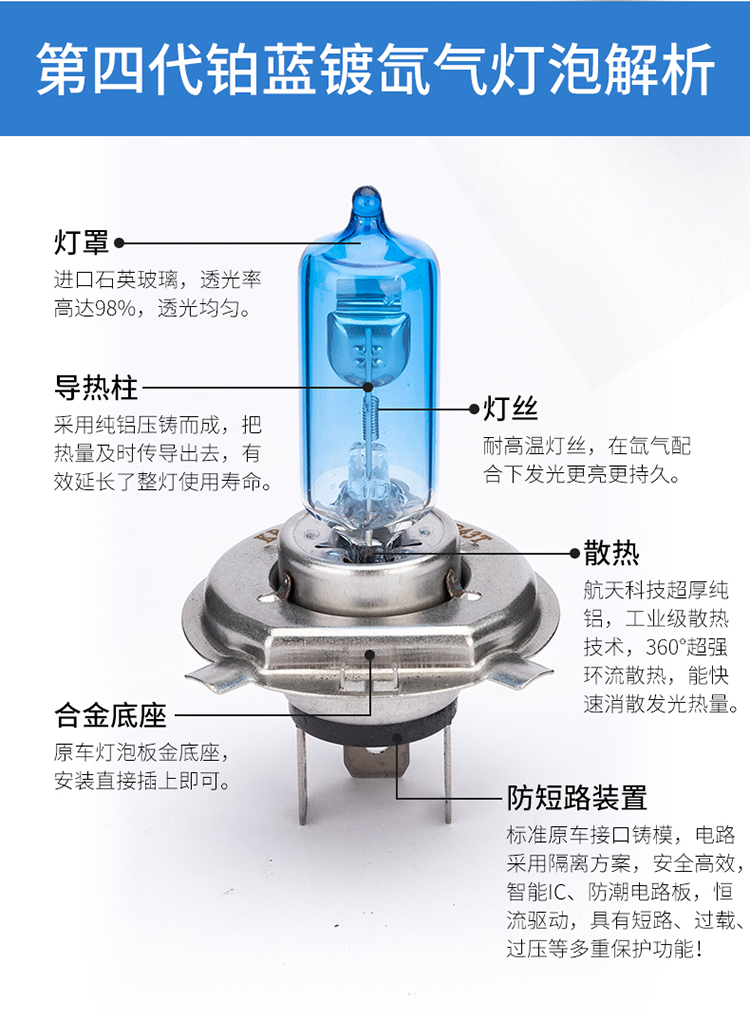 第四代铂蓝镀氙气灯泡解析

灯罩
进口石英玻璃，透光率高达98%，透光均匀。

导热柱
采用纯铝压铸而成，把热量及时传导出去，有效延长了整灯使用寿命。

灯丝
耐高温灯丝，在氙气配合下发光更亮更持久。

散热
航天科技超厚纯铝，工业级散热技术，360°超强环流散热，能快速消散发光热量。

合金底座
原车灯泡板金底座，安装直接插上即可。

防短路装置
标准原车接口铸模，电路采用隔离方案，安全高效，智能IC、防潮电路板，恒流驱动，具有短路、过载、过压等多重保护功能！