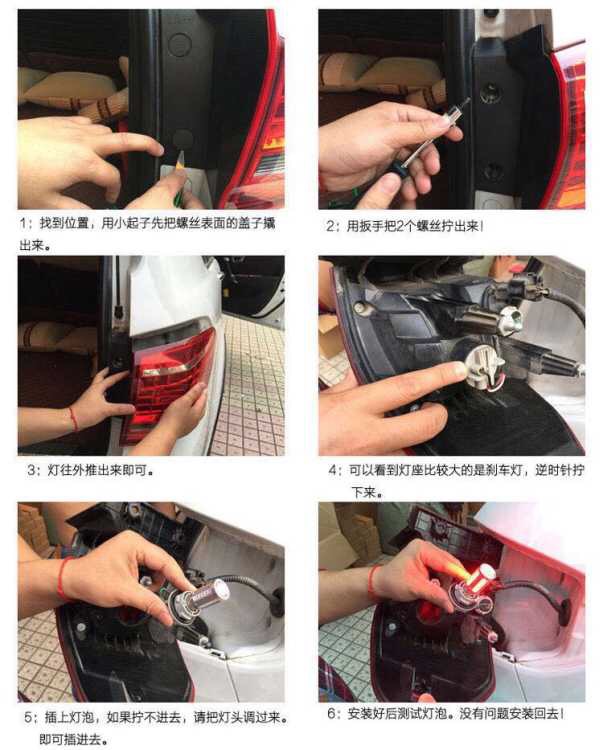 1：找到位置，用小起子先把螺丝表面的盖子撬出来。

2：用扳手把2个螺丝拧出来！

3：灯往外推出来即可。

4：可以看到灯座比较大的是刹车灯，逆时针拧下来。

5：插上灯泡，如果拧不进去，请把灯头调过来。即可插进去。

6：安装好后测试灯泡。没有问题安装回去！