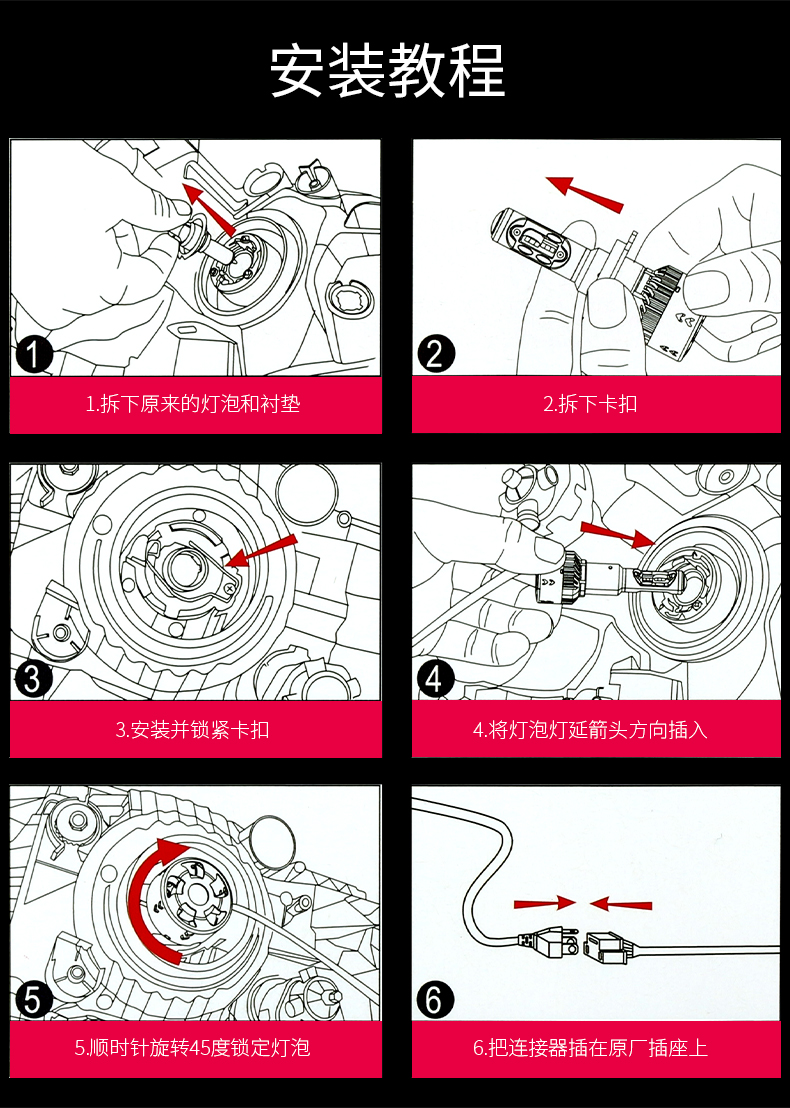 安装教程

1

1.拆下原来的灯泡和衬垫

2

2.拆下卡扣

3

3.安装并锁紧卡扣

4

4.将灯泡灯延箭头方向插入

5

5.顺时针旋转45度锁定灯泡

6

6.把连接器插在原厂插座上