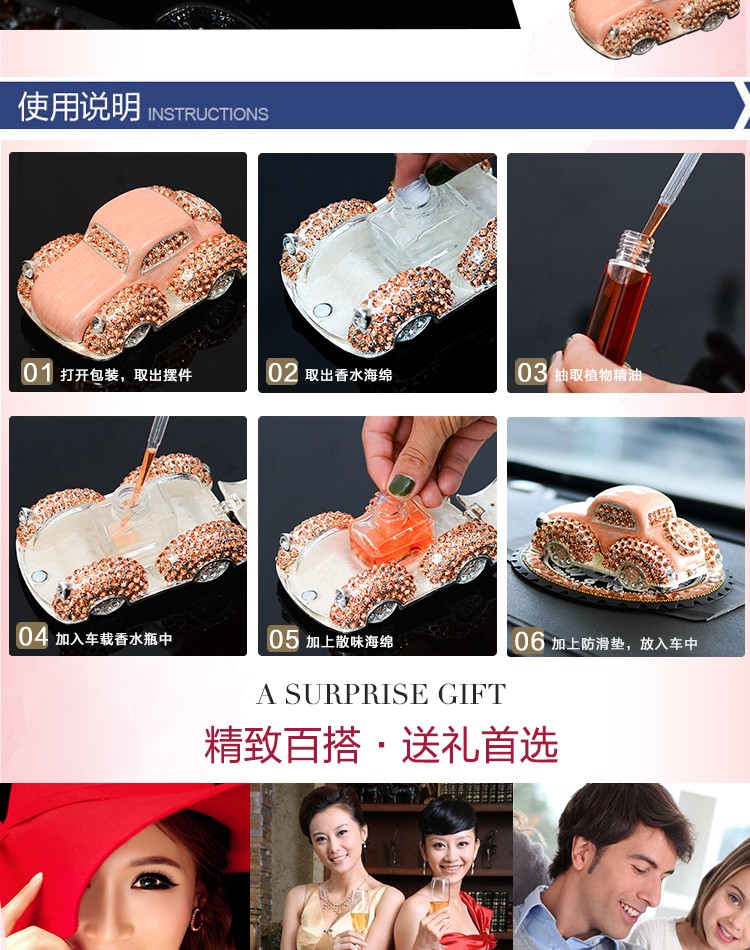 使用说明 INSTRUCTIONS

01 打开包装，取出摆件

02 取出香水海绵

03 抽取植物精油

04 加入车载香水瓶中

05 加上散味海绵

06 加上防滑垫，放入车中

A SURPRISE GIFT

精致百搭 · 送礼首选