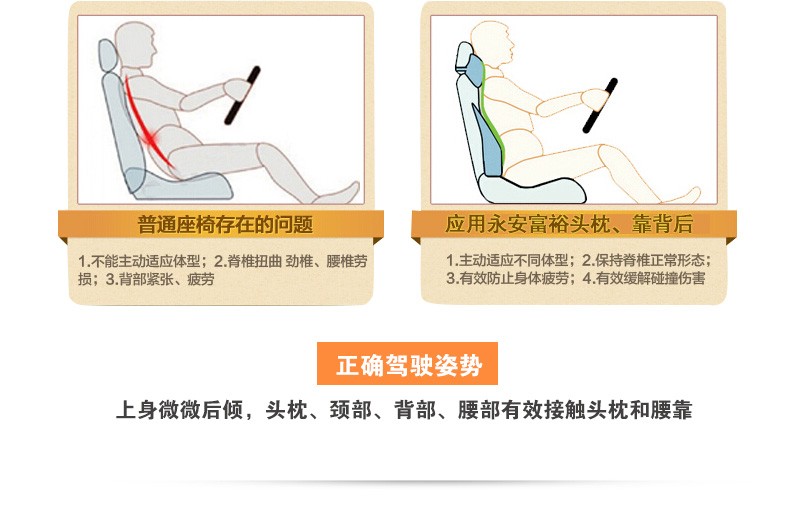 普通座椅存在的问题

1.不能主动适应体型；2.脊椎扭曲 劲椎、腰椎劳损；3.背部紧张、疲劳

应用永安富裕头枕、靠背后

1.主动适应不同体型；2.保持脊椎正常形态；3.有效防止身体疲劳；4.有效缓解碰撞伤害

正确驾驶姿势

上身微微后倾，头枕、颈部、背部、腰部有效接触头枕和腰靠