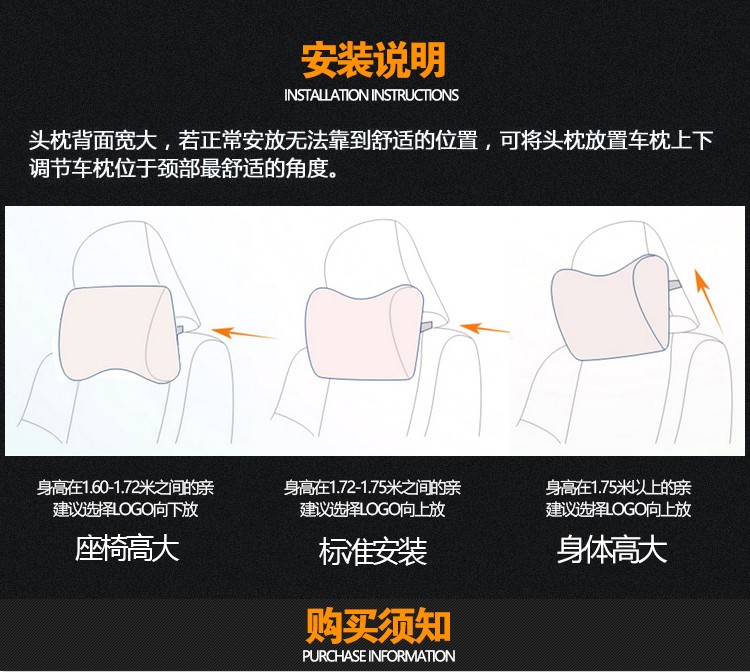 安装说明
INSTALLATION INSTRUCTIONS

头枕背面宽大，若正常安放无法靠到舒适的位置，可将头枕放置车枕上下调节车枕位于颈部最舒适的角度。

身高在1.60-1.72米之间的亲
建议选择LOGO向下放
座椅高大

身高在1.72-1.75米之间的亲
建议选择LOGO向上放
标准安装

身高在1.75米以上的亲
建议选择LOGO向上放
身体高大

购买须知
PURCHASE INFORMATION