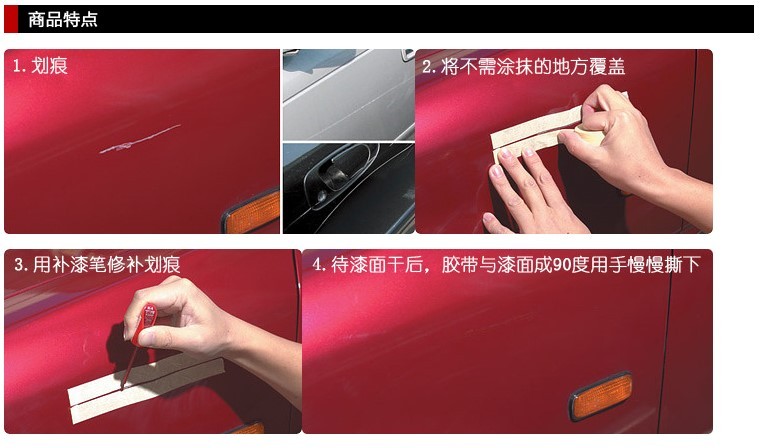 商品特点

1. 划痕

2. 将不需涂抹的地方覆盖

3. 用补漆笔修补划痕

4. 待漆面干后，胶带与漆面成90度用手慢慢撕下