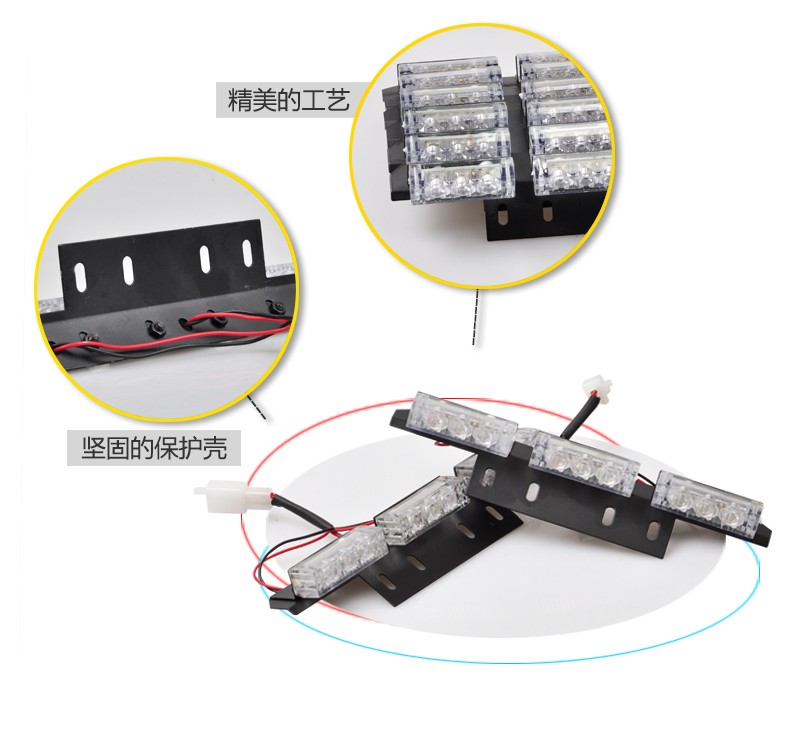 精美的工艺

坚固的保护壳