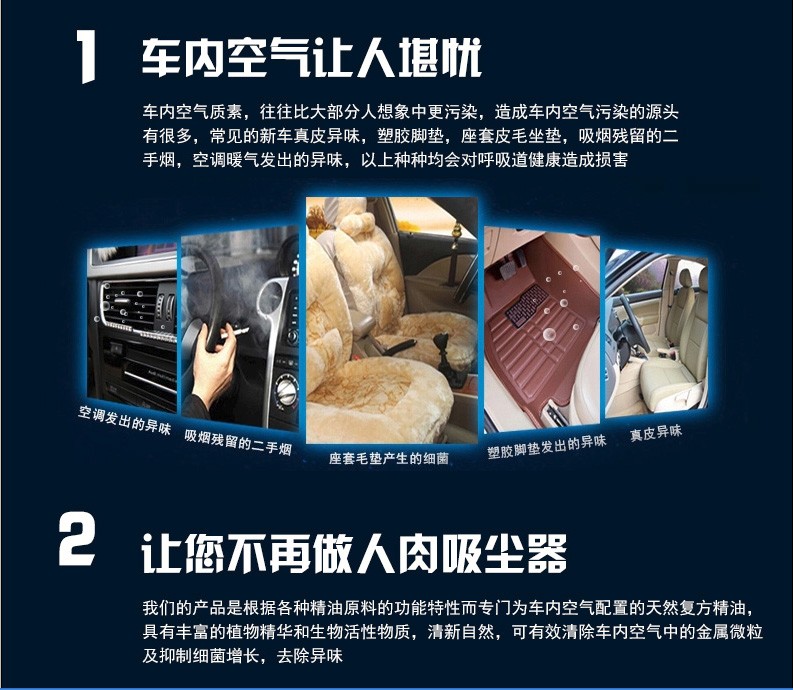 1 车内空气让人堪忧

车内空气质素，往往比大部分人想象中更污染，造成车内空气污染的源头有很多，常见的新车真皮异味，塑胶脚垫，座套皮毛坐垫，吸烟残留的二手烟，空调暖气发出的异味，以上种种均会对呼吸道健康造成损害

空调发出的异味

吸烟残留的二手烟

座套毛垫产生的细菌

塑胶脚垫发出的异味

真皮异味

2 让您不再做人肉吸尘器

我们的产品是根据各种精油原料的功能特性而专门为车内空气配置的天然复方精油，具有丰富的植物精华和生物活性物质，清新自然，可有效清除车内空气中的金属微粒及抑制细菌增长，去除异味