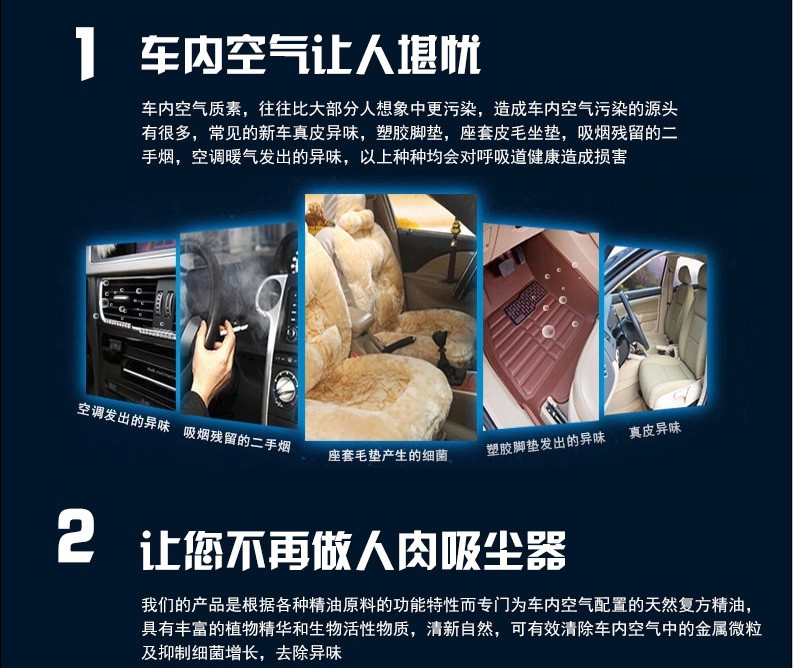 1 车内空气让人堪忧

车内空气质素，往往比大部分人想象中更污染，造成车内空气污染的源头有很多，常见的新车真皮异味，塑胶脚垫，座套皮毛坐垫，吸烟残留的二手烟，空调暖气发出的异味，以上种种均会对呼吸道健康造成损害

空调发出的异味

吸烟残留的二手烟

座套毛垫产生的细菌

塑胶脚垫发出的异味

真皮异味

2 让您不再做人肉吸尘器

我们的产品是根据各种精油原料的功能特性而专门为车内空气配置的天然复方精油，具有丰富的植物精华和生物活性物质，清新自然，可有效清除车内空气中的金属微粒及抑制细菌增长，去除异味