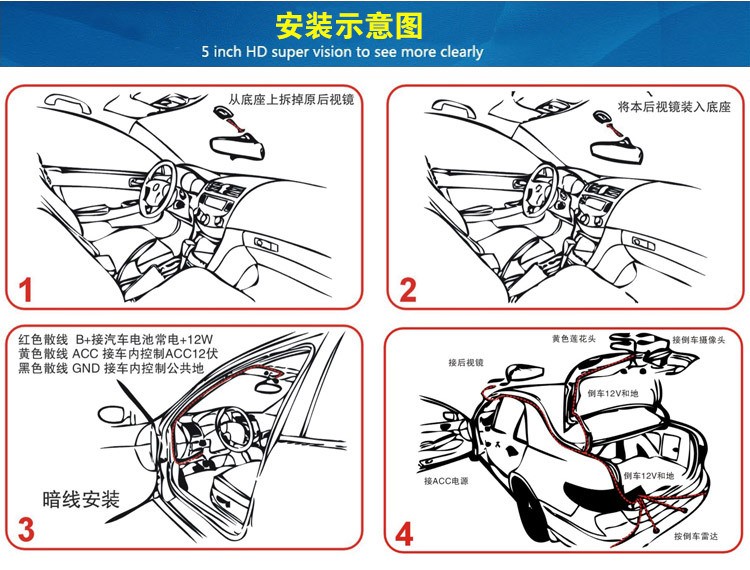 安装示意图
5 inch HD super vision to see more clearly

从底座上拆掉原后视镜

1

将本后视镜装入底座

2

红色散线 B+接汽车电池常电+12W
黄色散线 ACC 接车内控制ACC12伏
黑色散线 GND 接车内控制公共地

暗线安装

3

黄色莲花头
接倒车摄像头
接后视镜
倒车12V和地
接ACC电源
倒车12V和地
按倒车雷达

4