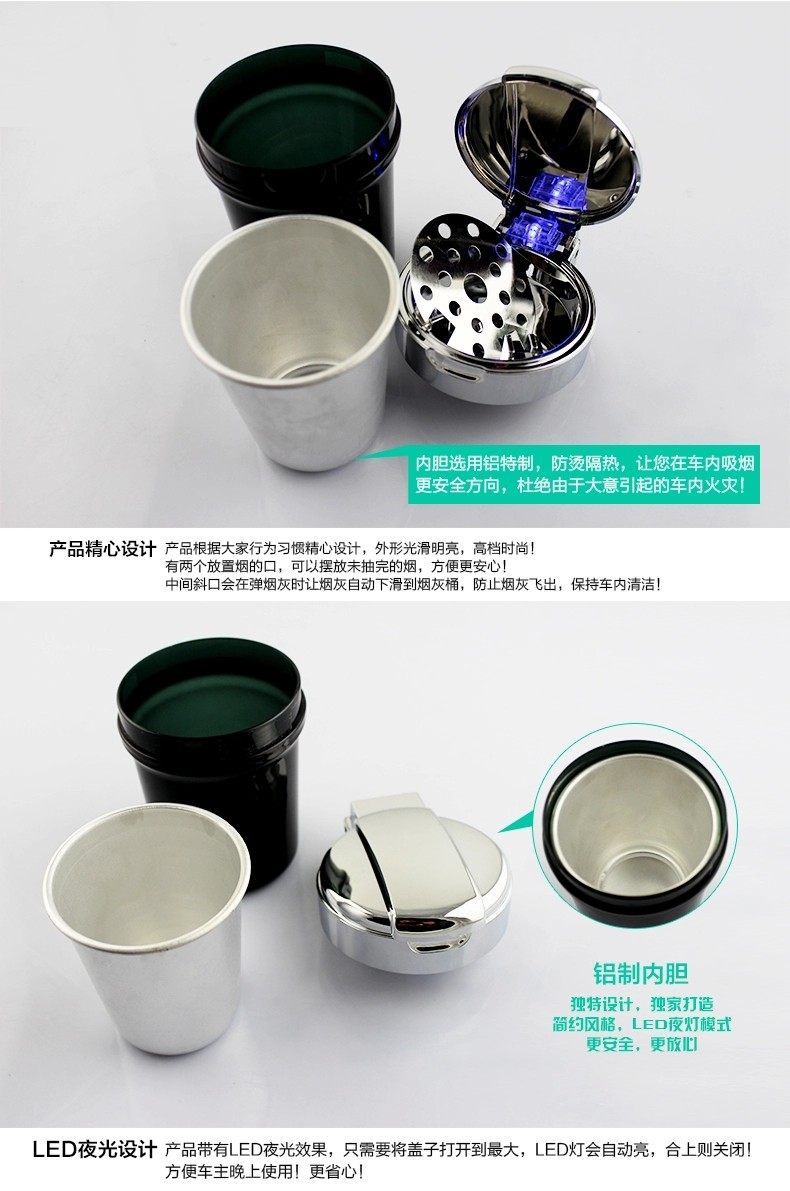 内胆选用铝特制，防烫隔热，让您在车内吸烟更安全方向，杜绝由于大意引起的车内火灾！

产品精心设计 产品根据大家行为习惯精心设计，外形光滑明亮，高档时尚！
有两个放置烟的口，可以摆放未抽完的烟，方便更安心！
中间斜口会在弹烟灰时让烟灰自动下滑到烟灰桶，防止烟灰飞出，保持车内清洁！

铝制内胆
独特设计，独家打造
简约风格，LED夜灯模式
更安全，更放心

LED夜光设计 产品带有LED夜光效果，只需要将盖子打开到最大，LED灯会自动亮，合上则关闭！
方便车主晚上使用！更省心！