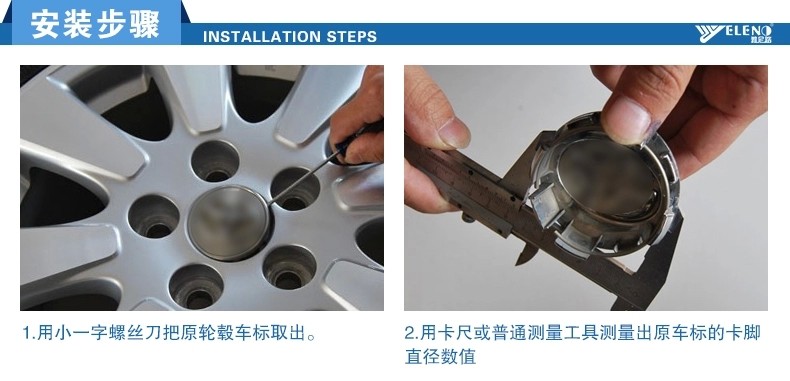 安装步骤
INSTALLATION STEPS
ELENO
雅尼路

1.用小一字螺丝刀把原轮毂车标取出。

2.用卡尺或普通测量工具测量出原车标的卡脚直径数值