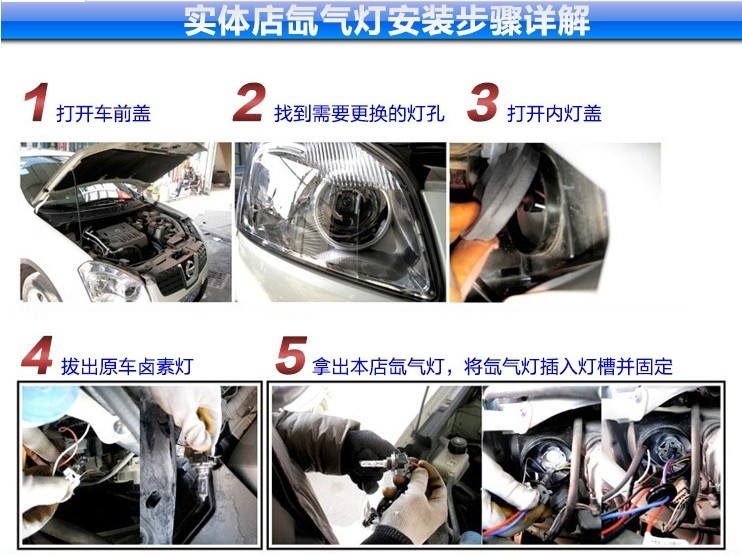 实体店氙气灯安装步骤详解

1 打开车前盖

2 找到需要更换的灯孔

3 打开内灯盖

4 拔出原车卤素灯

5 拿出本店氙气灯，将氙气灯插入灯槽并固定