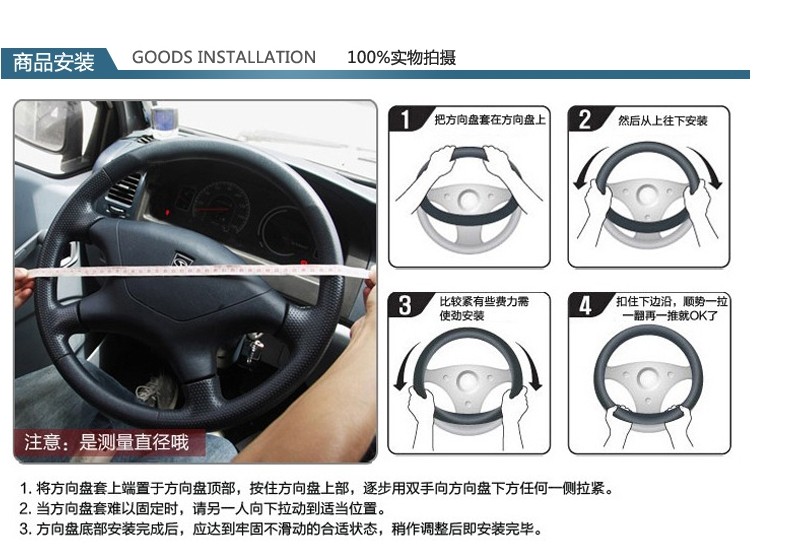 商品安装 GOODS INSTALLATION 100%实物拍摄

注意：是测量直径哦

1 把方向盘套在方向盘上

2 然后从上往下安装

3 比较紧有些费力需使劲安装

4 扣住下边沿，顺势一拉一翻再一推就OK了

1. 将方向盘套上端置于方向盘顶部，按住方向盘上部，逐步用双手向方向盘下方任何一侧拉紧。
2. 当方向盘套难以固定时，请另一人向下拉动到适当位置。
3. 方向盘底部安装完成后，应达到牢固不滑动的合适状态，稍作调整后即安装完毕。